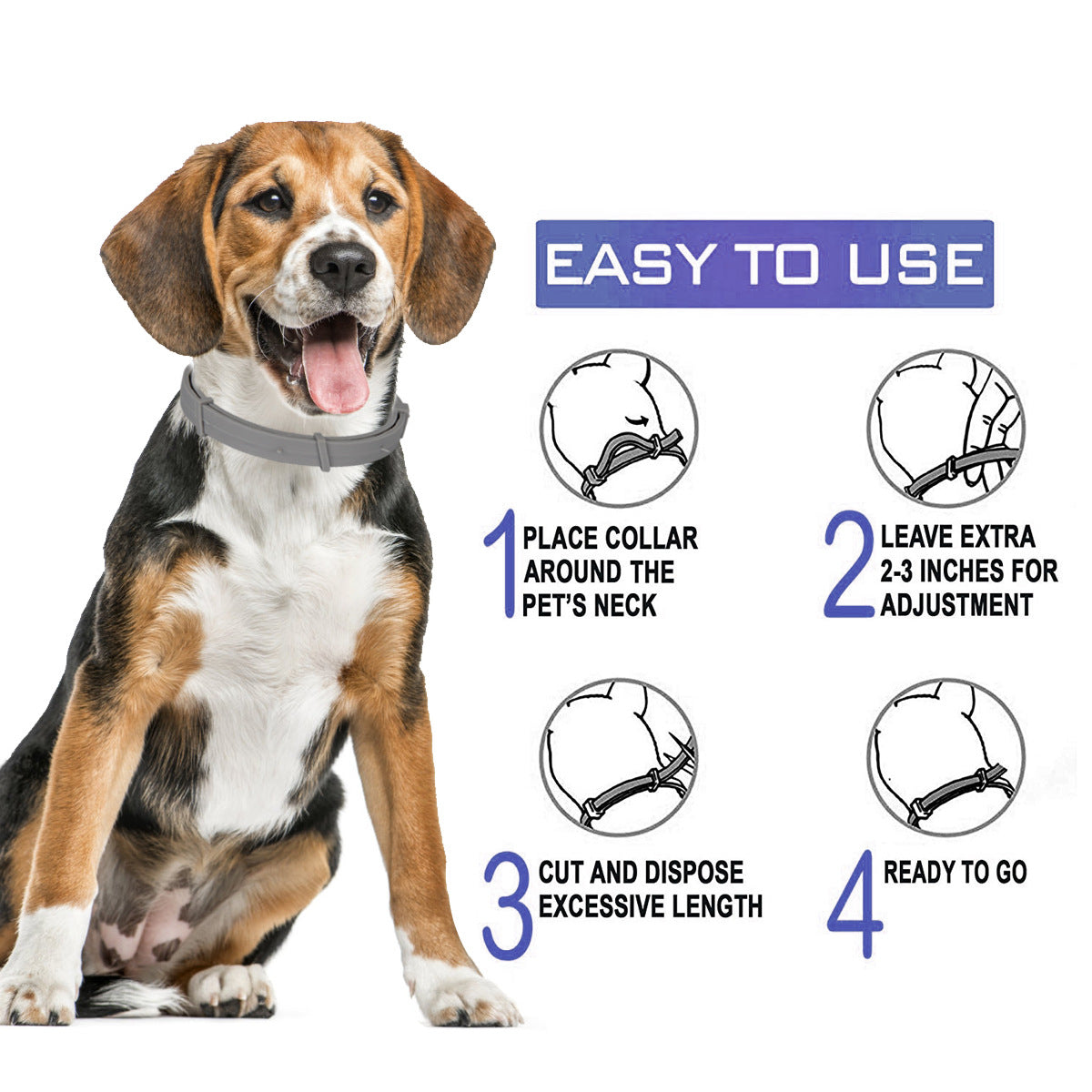 EASY TO USE

1 PLACE COLLAR AROUND THE PET'S NECK

2 LEAVE EXTRA 2-3 INCHES FOR ADJUSTMENT

3 CUT AND DISPOSE EXCESSIVE LENGTH

4 READY TO GO